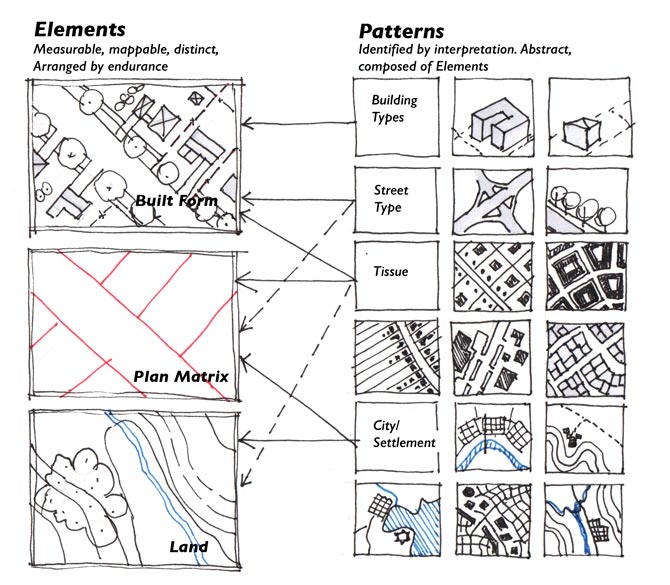 Elements
Measurable, mappable, distinct, Arranged by endurance

Built Form

Plan Matrix

Land

Patterns
Identified by interpretation. Abstract, composed of Elements

Building Types

Street Type

Tissue

City/ Settlement